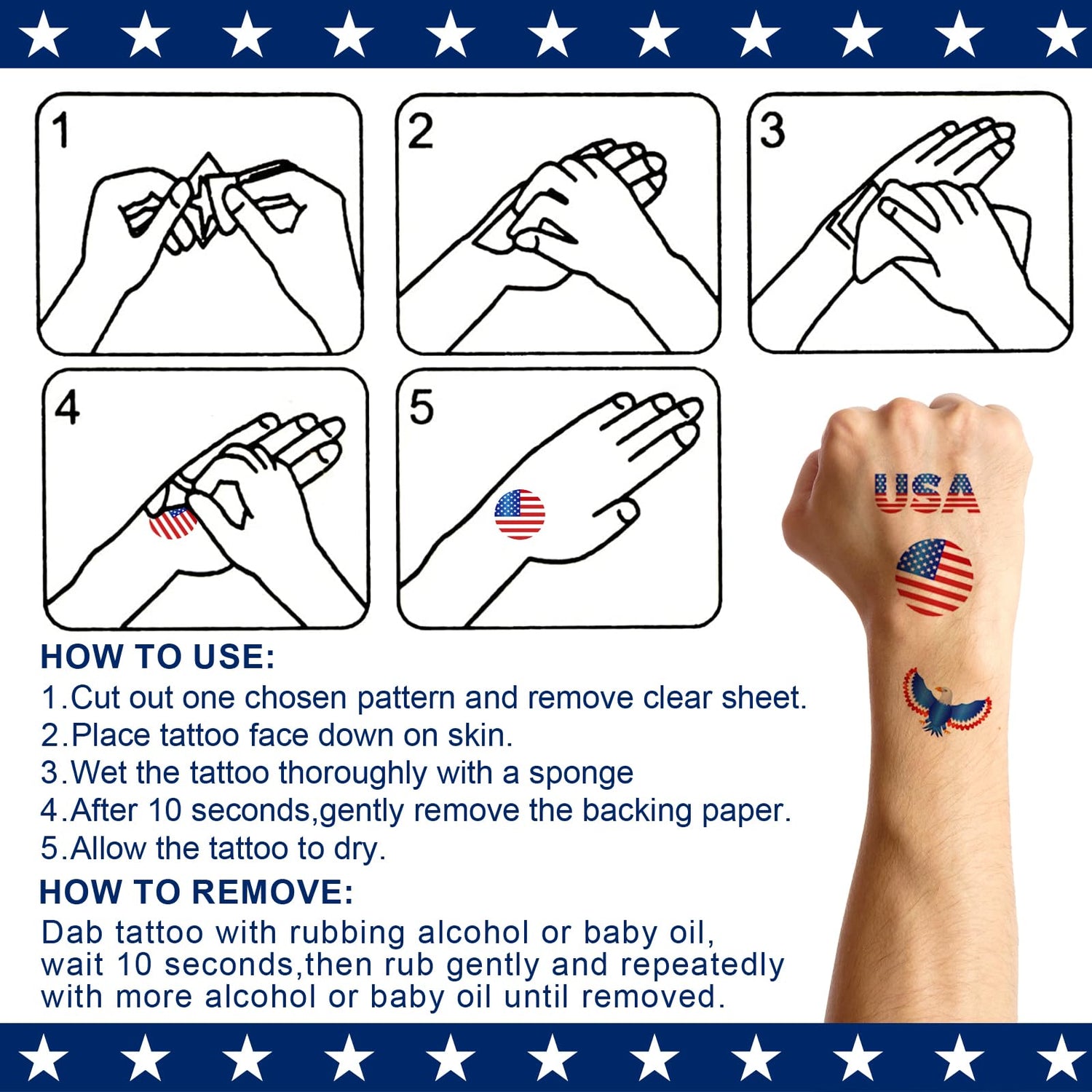 1

2

3

4

5

USA

HOW TO USE:
1.Cut out one chosen pattern and remove clear sheet.
2.Place tattoo face down on skin.
3.Wet the tattoo thoroughly with a sponge
4.After 10 seconds,gently remove the backing paper.
5.Allow the tattoo to dry.

HOW TO REMOVE:
Dab tattoo with rubbing alcohol or baby oil, wait 10 seconds,then rub gently and repeatedly with more alcohol or baby oil until removed.