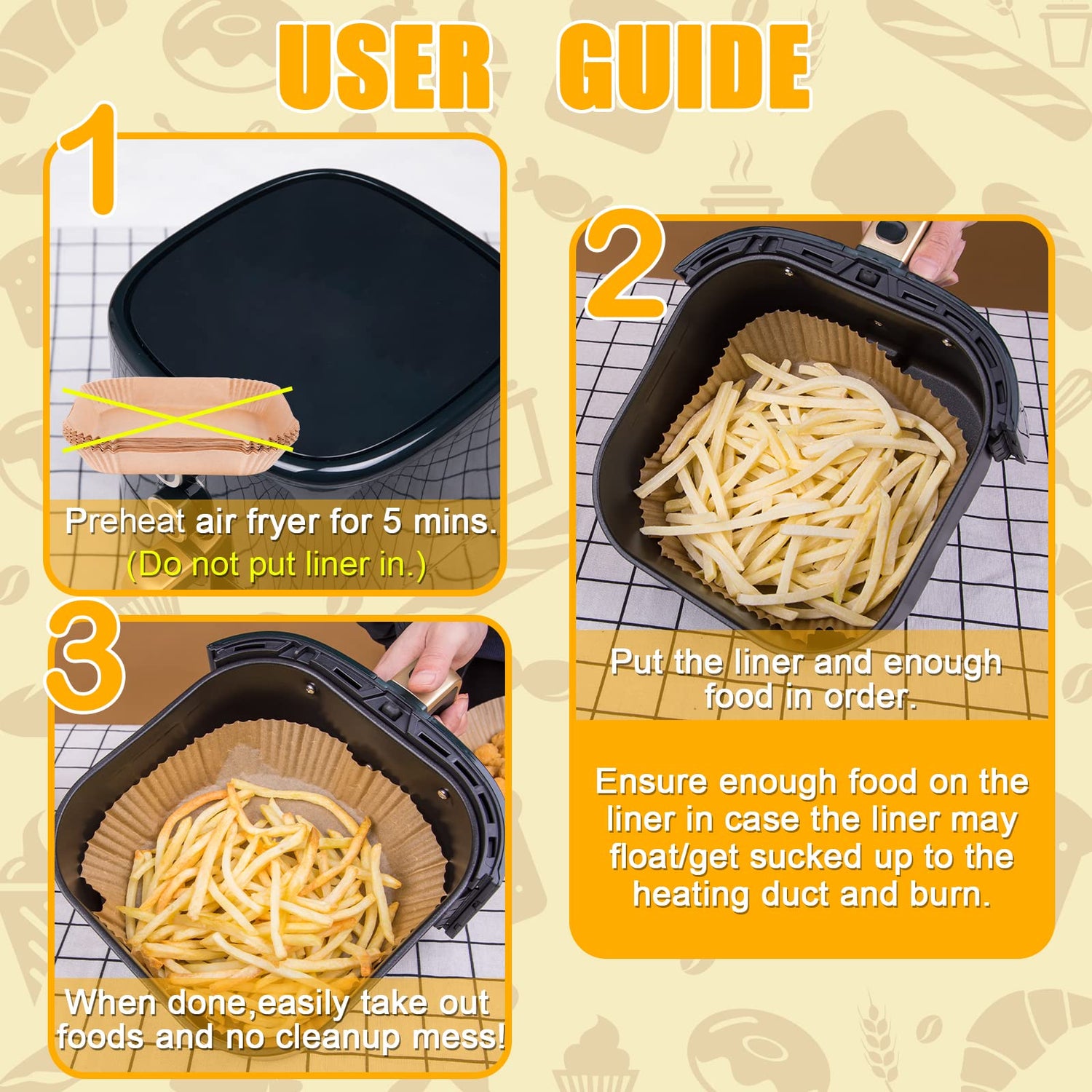 USER GUIDE

1

Preheat air fryer for 5 mins.
(Do not put liner in.)

2

Put the liner and enough food in order.

Ensure enough food on the liner in case the liner may float/get sucked up to the heating duct and burn.

3

When done,easily take out foods and no cleanup mess!