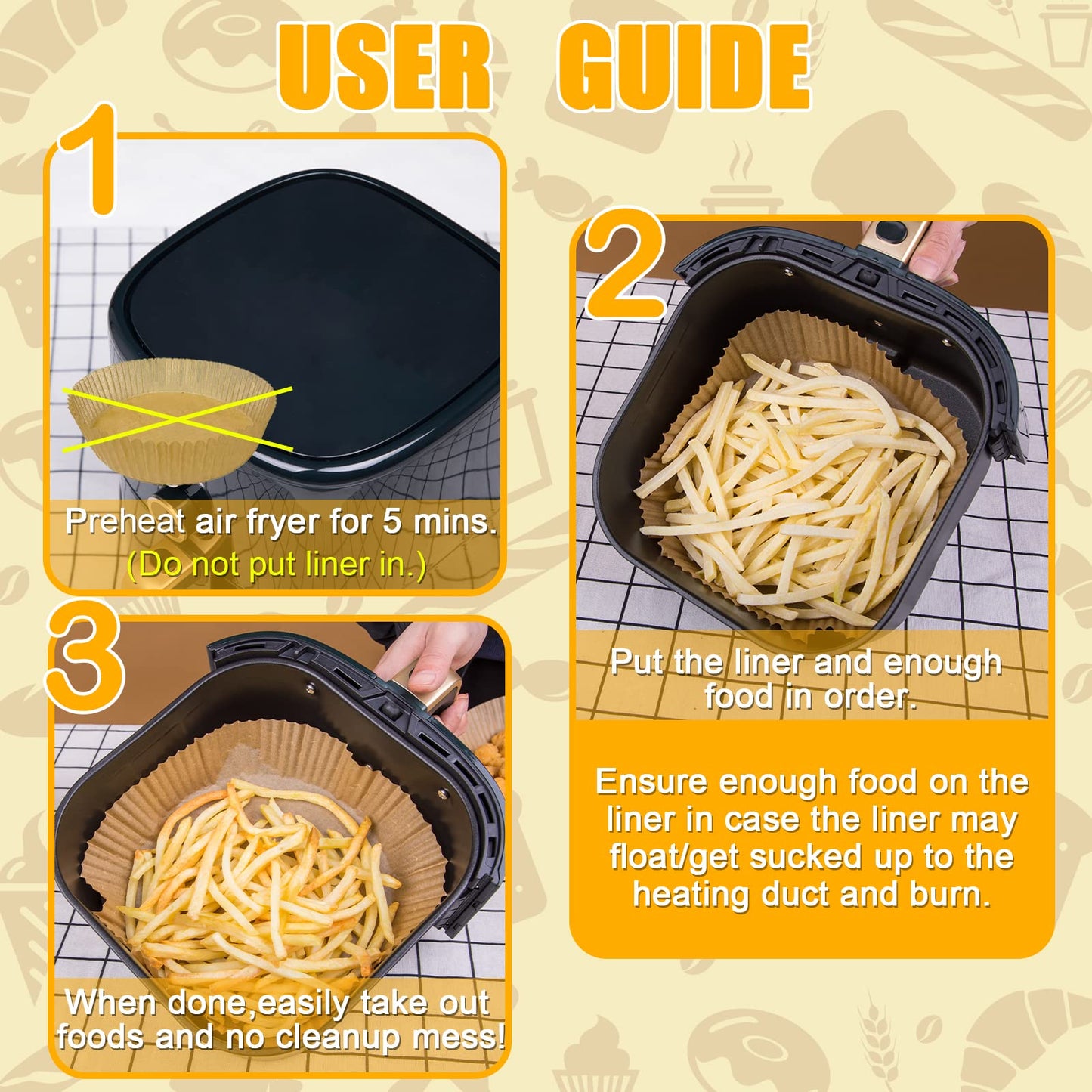 USER GUIDE

1

Preheat air fryer for 5 mins.
(Do not put liner in.)

2

Put the liner and enough food in order.

Ensure enough food on the liner in case the liner may float/get sucked up to the heating duct and burn.

3

When done,easily take out foods and no cleanup mess!