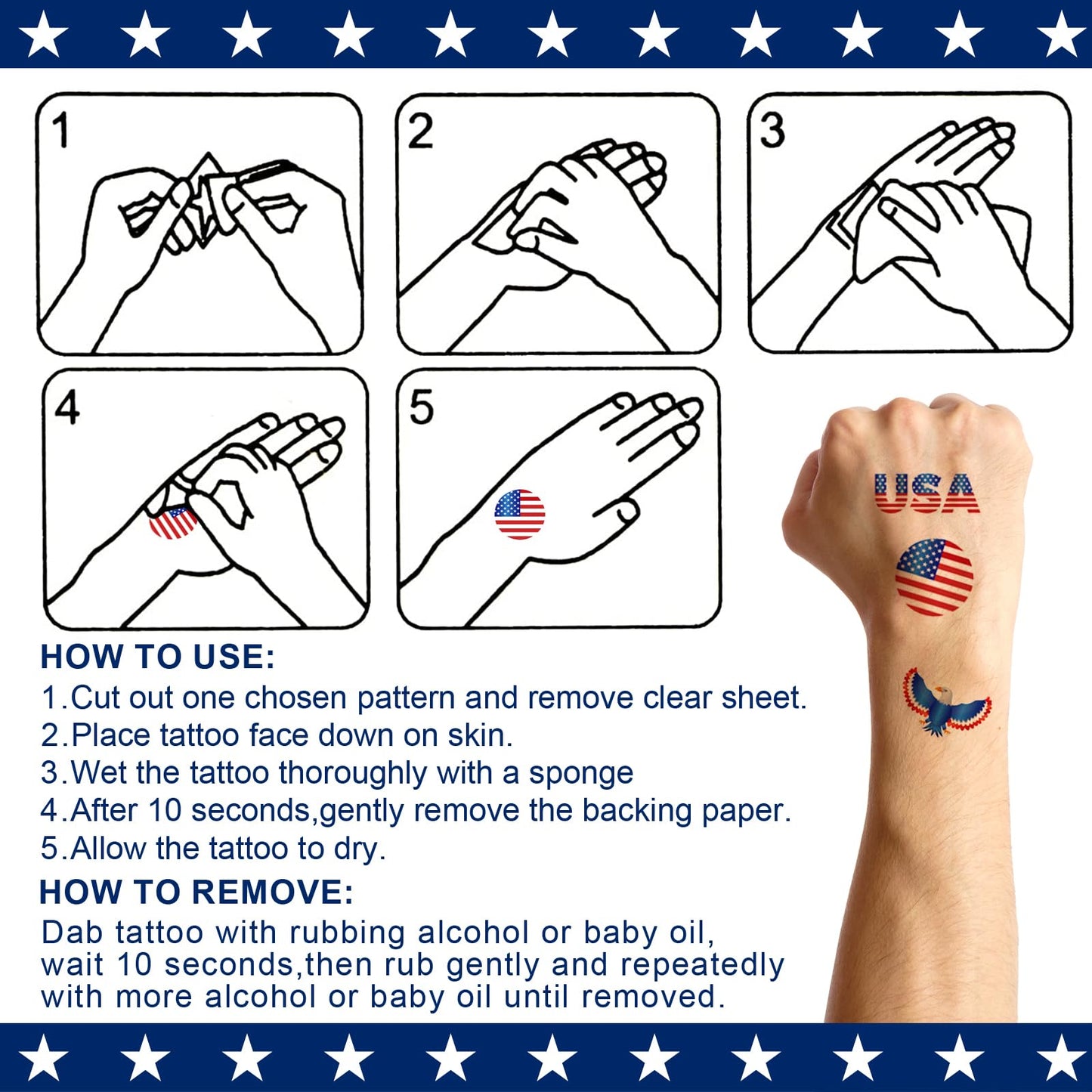 1

2

3

4

5

USA

HOW TO USE:

1.Cut out one chosen pattern and remove clear sheet.
2.Place tattoo face down on skin.
3.Wet the tattoo thoroughly with a sponge
4.After 10 seconds,gently remove the backing paper.
5.Allow the tattoo to dry.

HOW TO REMOVE:

Dab tattoo with rubbing alcohol or baby oil, wait 10 seconds,then rub gently and repeatedly with more alcohol or baby oil until removed.