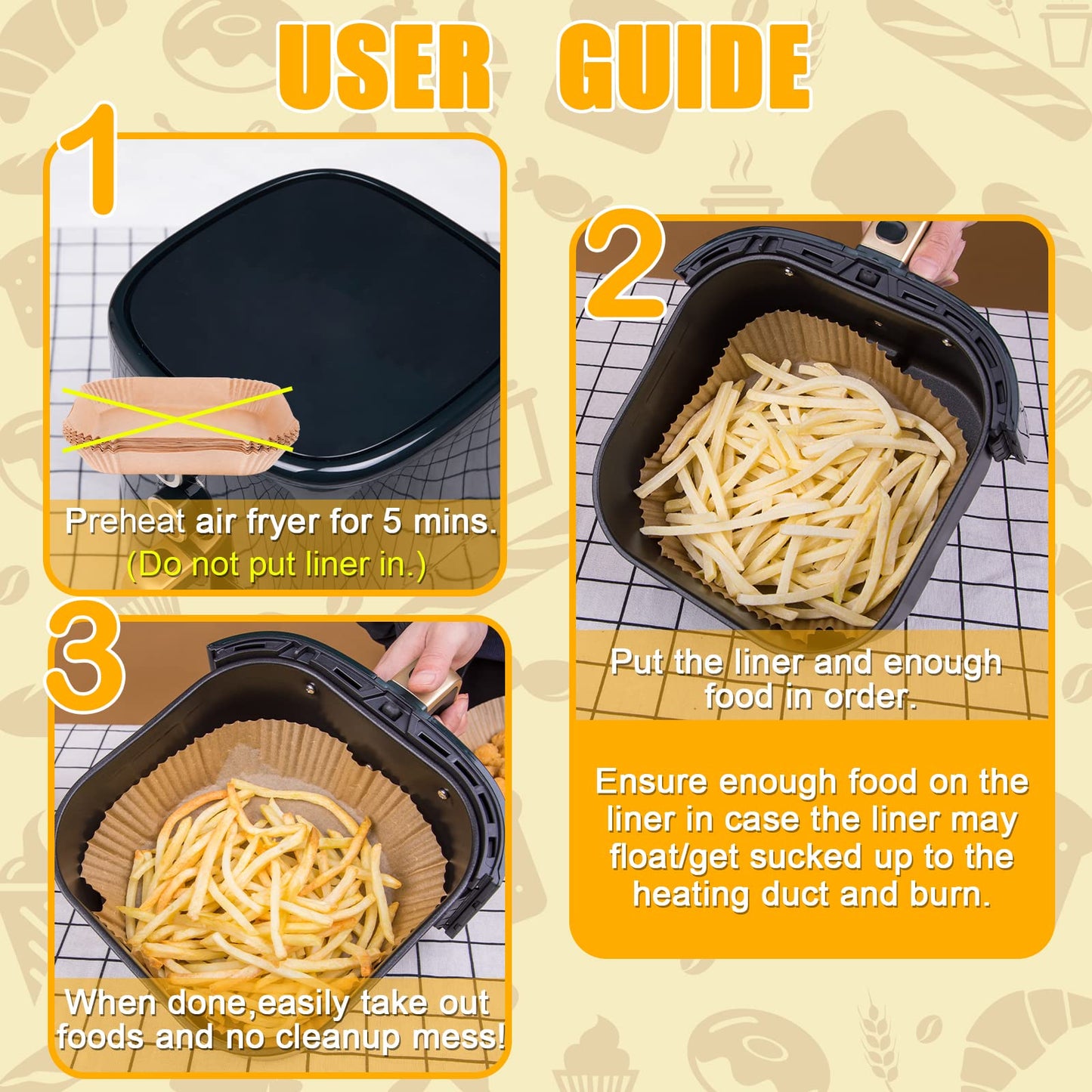 USER GUIDE

1

Preheat air fryer for 5 mins.
(Do not put liner in.)

2

Put the liner and enough food in order.

Ensure enough food on the liner in case the liner may float/get sucked up to the heating duct and burn.

3

When done,easily take out foods and no cleanup mess!