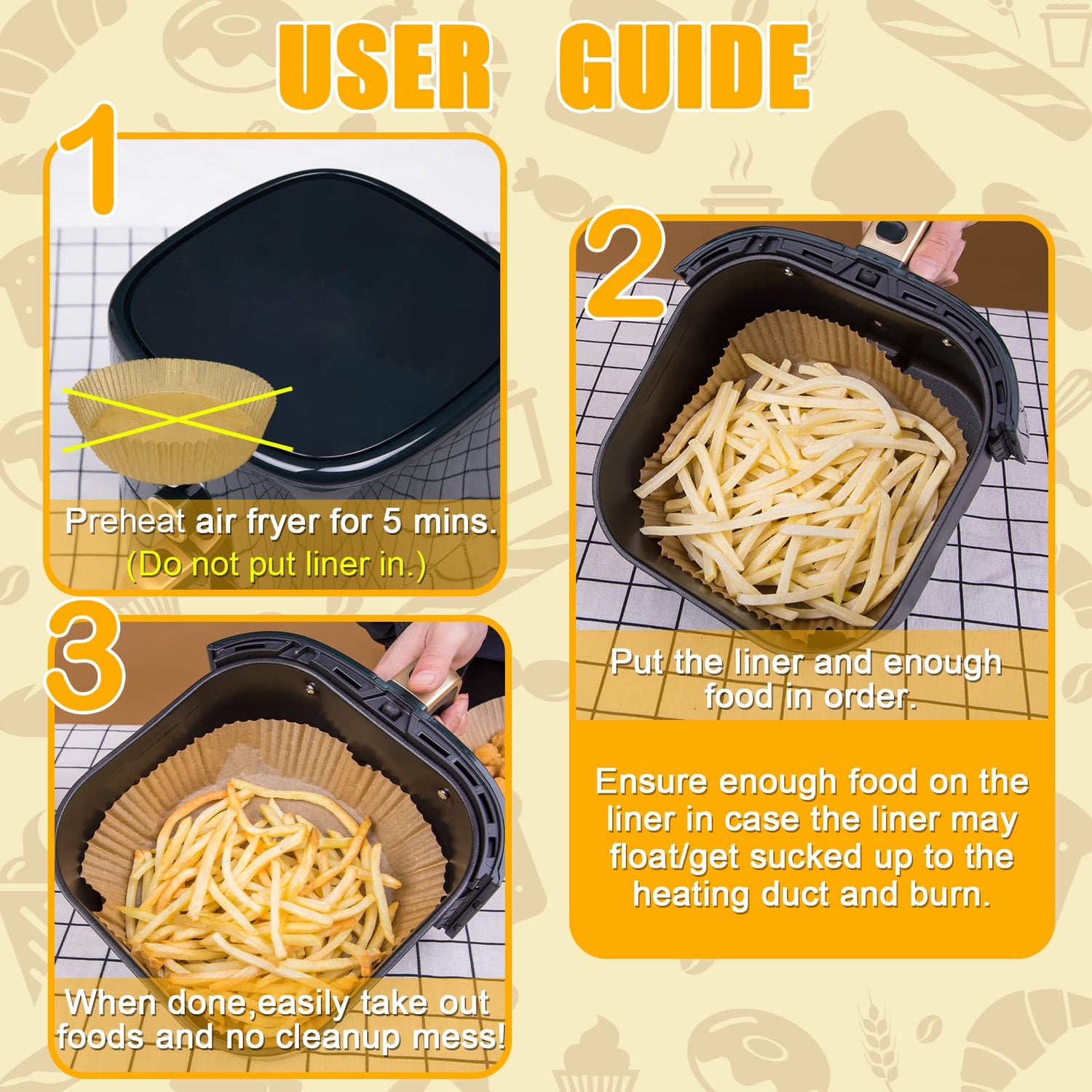 USER GUIDE

1

Preheat air fryer for 5 mins.
(Do not put liner in.)

2

Put the liner and enough food in order.

Ensure enough food on the liner in case the liner may float/get sucked up to the heating duct and burn.

3

When done,easily take out foods and no cleanup mess!