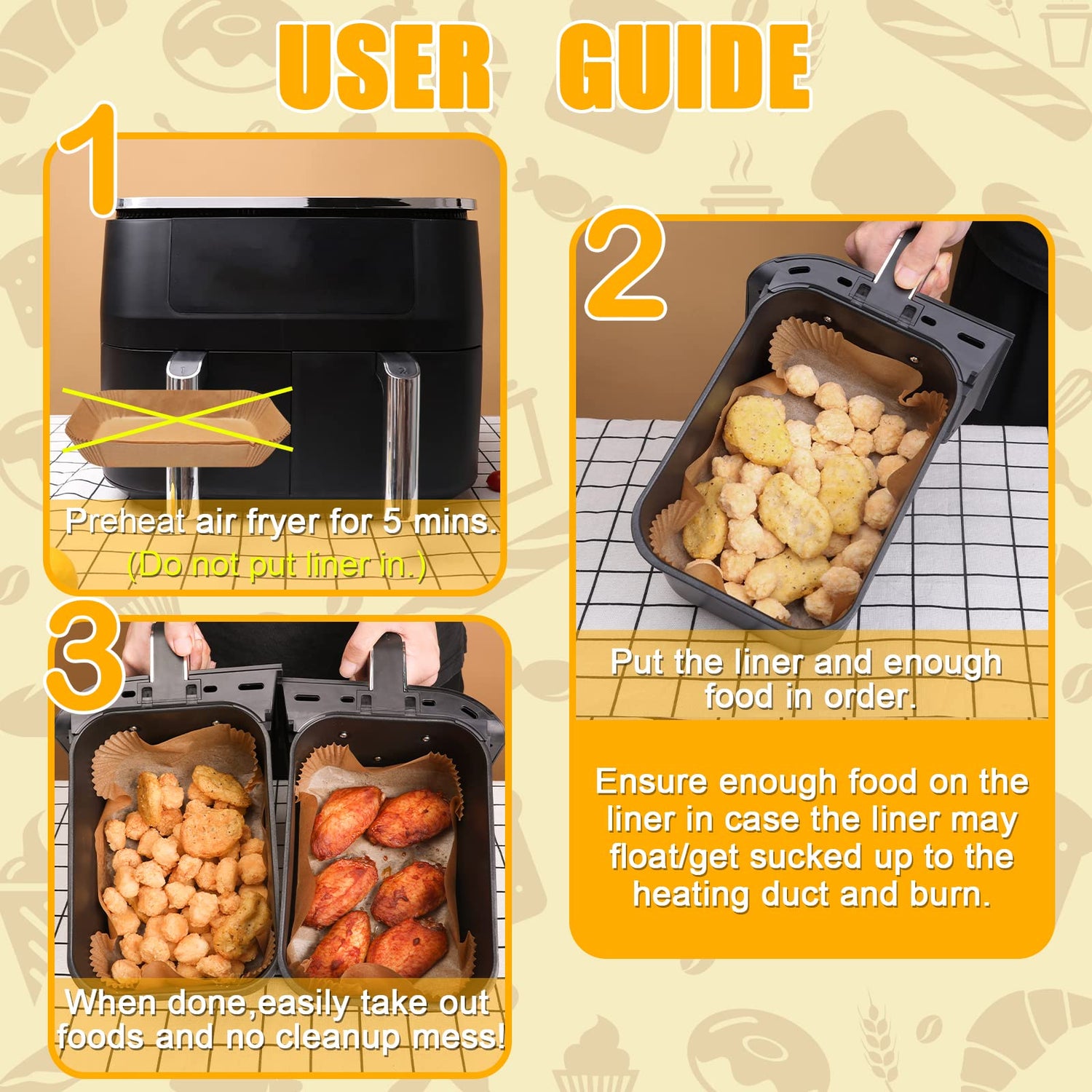 USER GUIDE

1

Preheat air fryer for 5 mins.
(Do not put liner in.)

2

Put the liner and enough food in order.

Ensure enough food on the liner in case the liner may float/get sucked up to the heating duct and burn.

3

When done,easily take out foods and no cleanup mess!